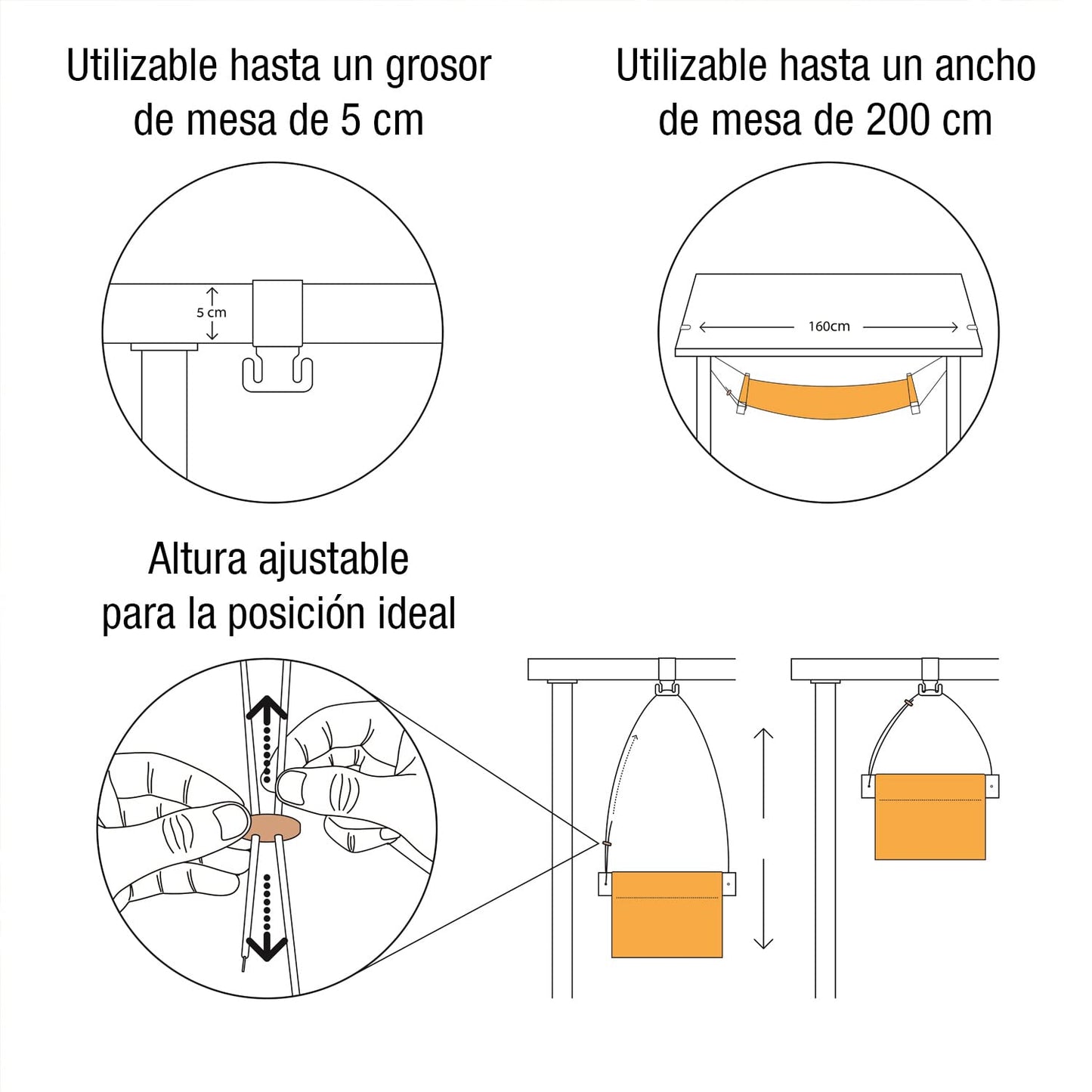 Utilizable hasta un grosor de mesa de 5 cm

5 cm

Utilizable hasta un ancho de mesa de 200 cm

160cm

Altura ajustable para la posición ideal