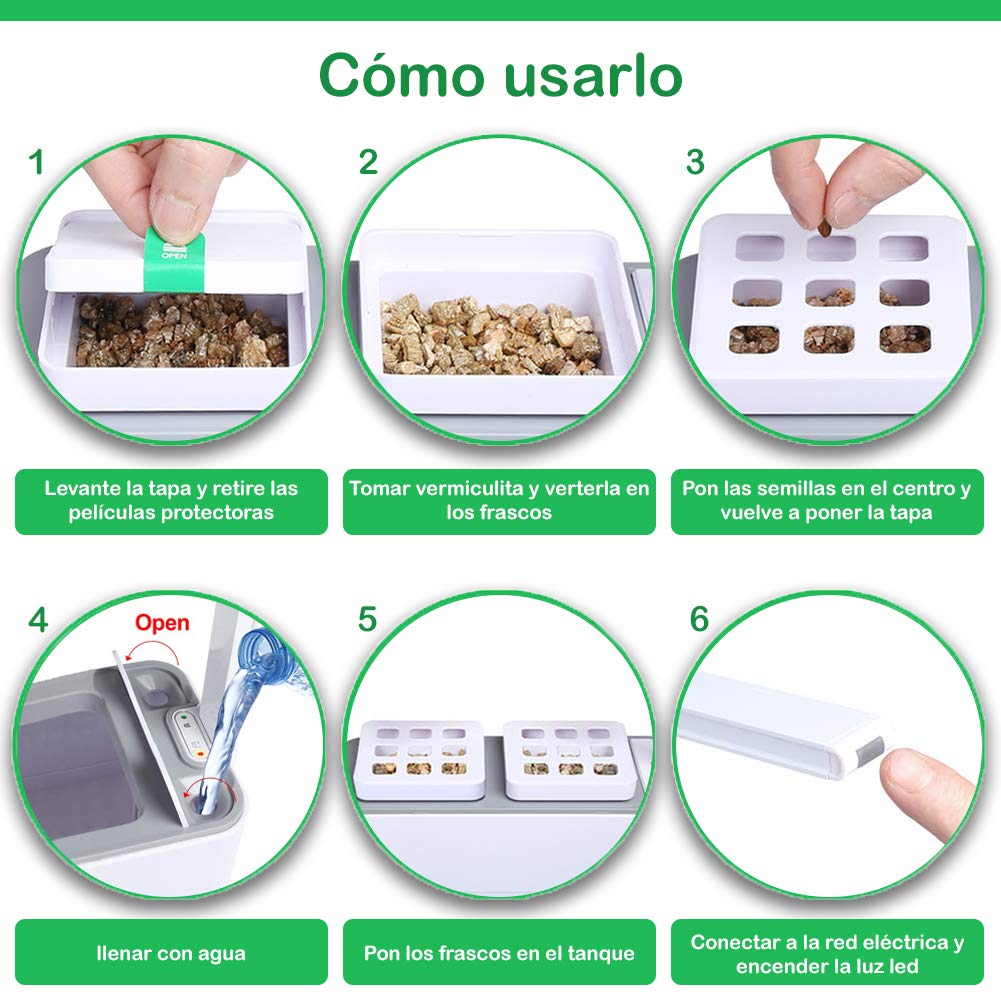 Cómo usarlo

1

OPEN

Levante la tapa y retire las películas protectoras

2

Tomar vermiculita y verterla en los frascos

3

Pon las semillas en el centro y vuelve a poner la tapa

4

Open

llenar con agua

5

Pon los frascos en el tanque

6

Conectar a la red eléctrica y encender la luz led