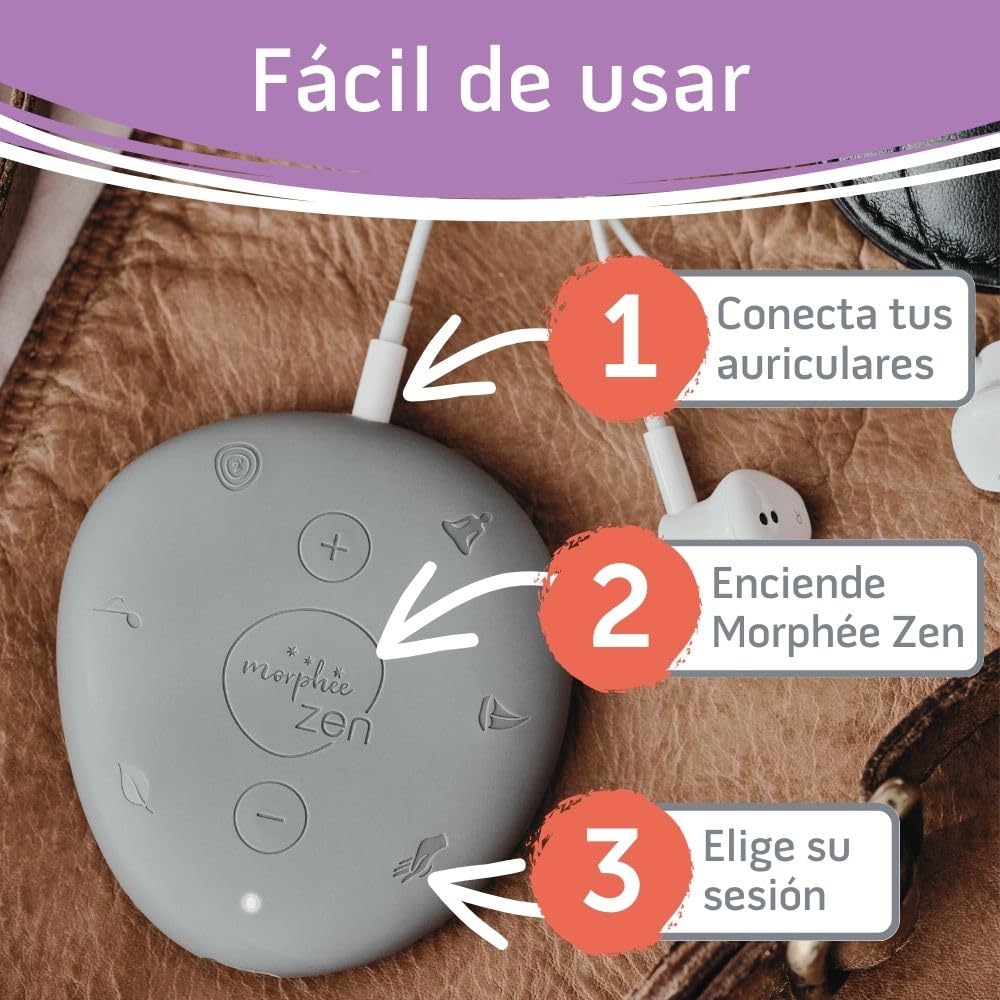 Fácil de usar

1 Conecta tus auriculares

2 Enciende Morphée Zen

3 Elige su sesión

+
morphée zen
−