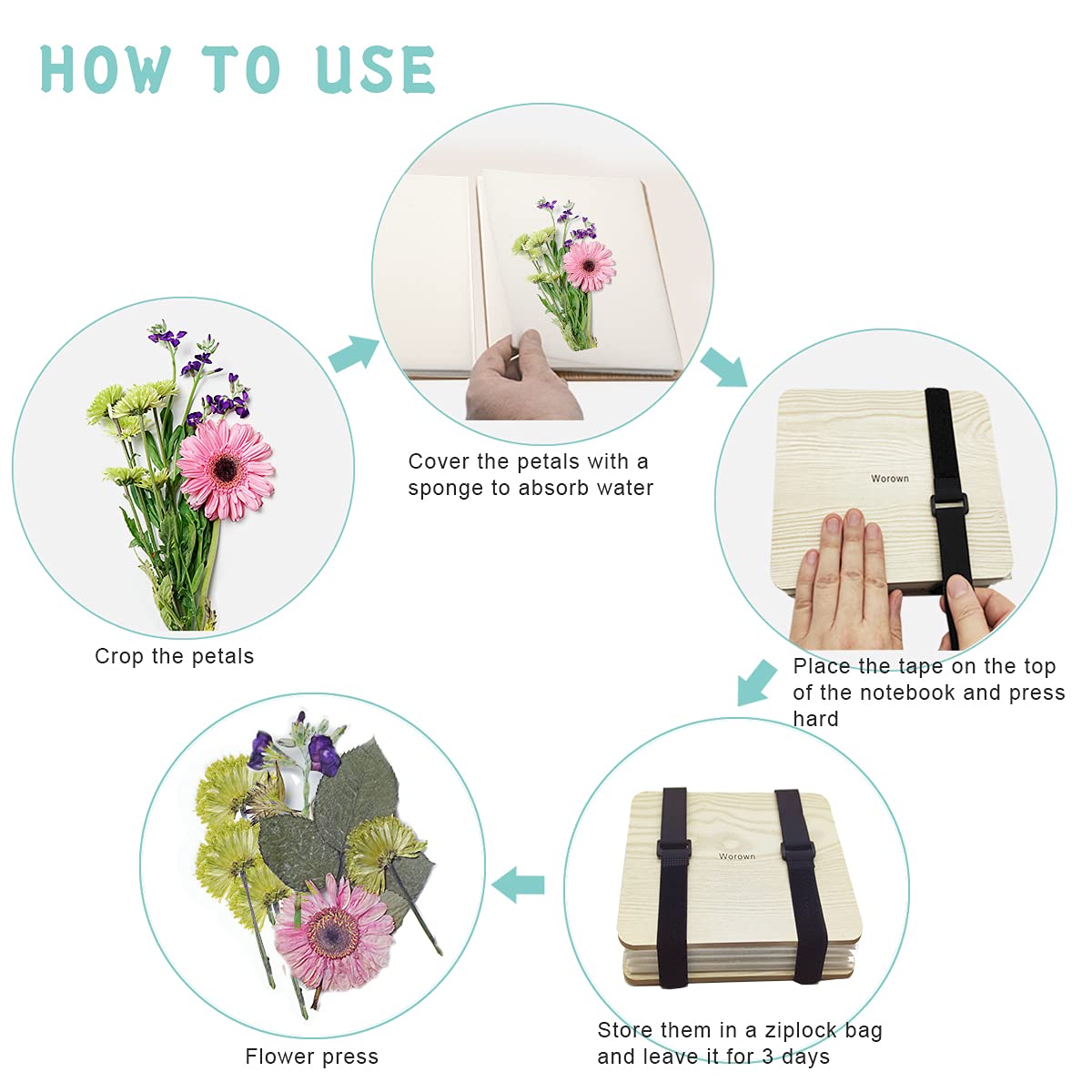 HOW TO USE

Crop the petals

Cover the petals with a sponge to absorb water

Worown

Place the tape on the top of the notebook and press hard

Worown

Store them in a ziplock bag and leave it for 3 days

Flower press