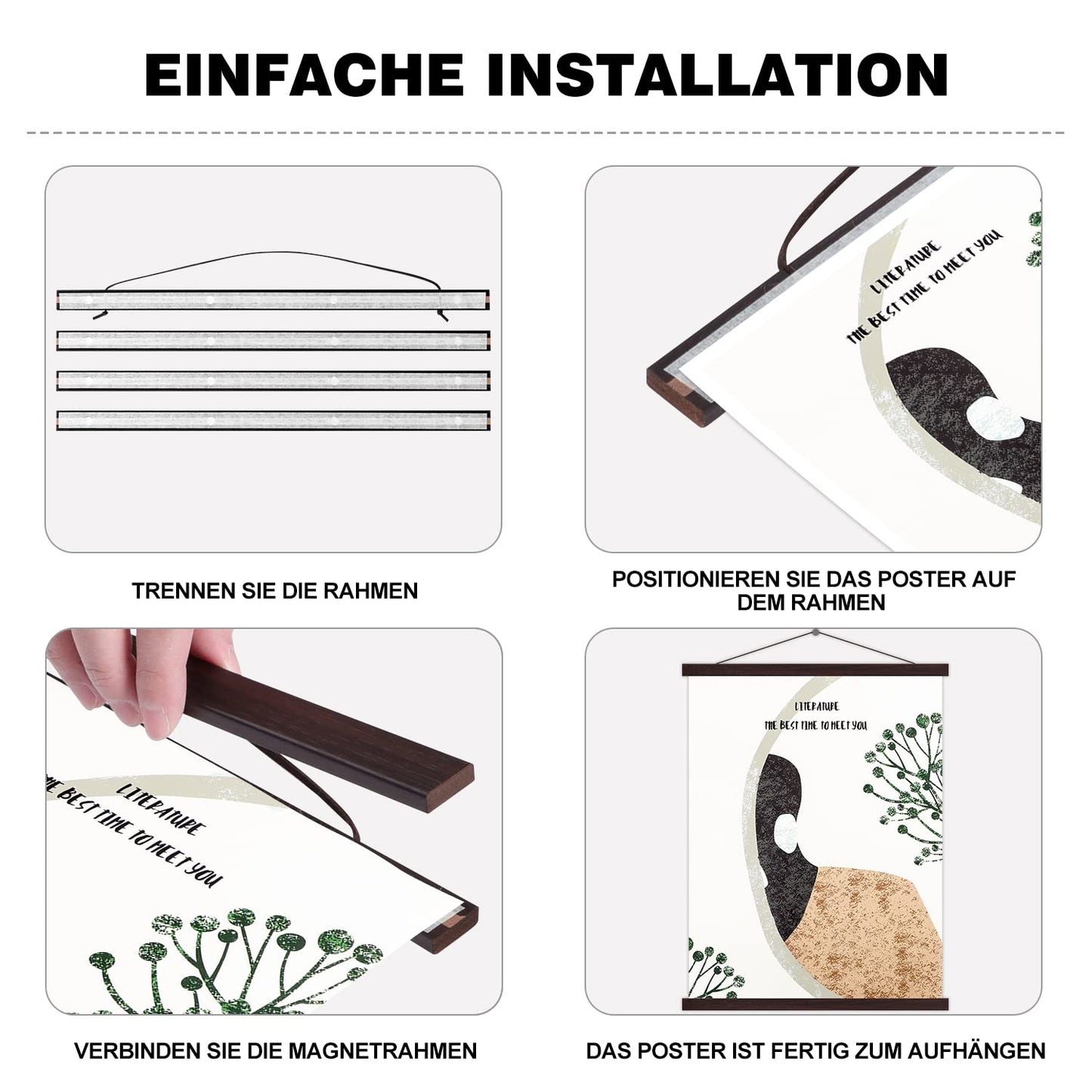 EINFACHE INSTALLATION

TRENNEN SIE DIE RAHMEN

LITERATURE
THE BEST TIME TO MEET YOU

POSITIONIEREN SIE DAS POSTER AUF DEM RAHMEN

LITERATURE
THE BEST TIME TO MEET YOU

VERBINDEN SIE DIE MAGNETRAHMEN

LITERATURE
THE BEST TIME TO MEET YOU

DAS POSTER IST FERTIG ZUM AUFHÄNGEN