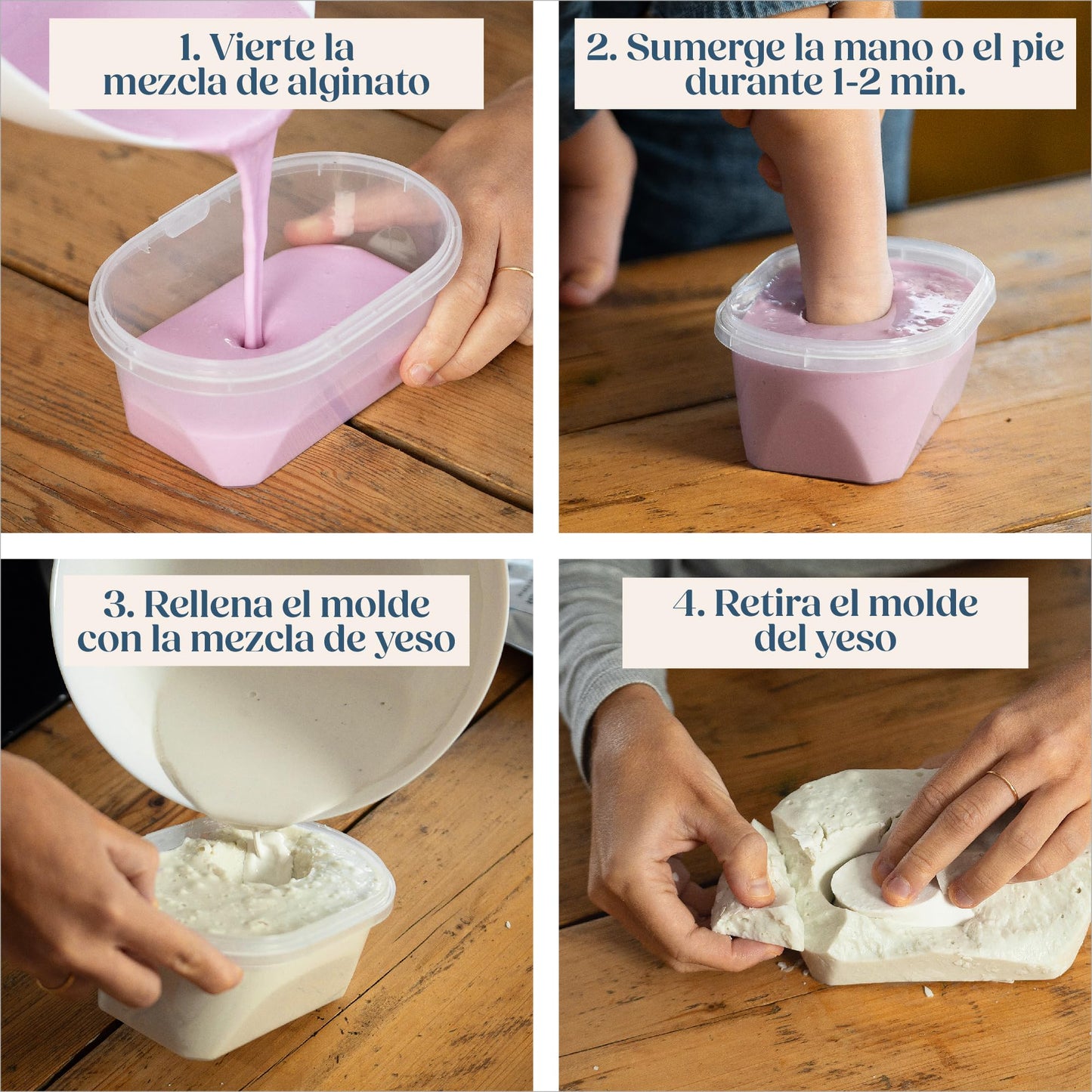 1. Vierte la mezcla de alginato

2. Sumerge la mano o el pie durante 1-2 min.

3. Rellena el molde con la mezcla de yeso

4. Retira el molde del yeso