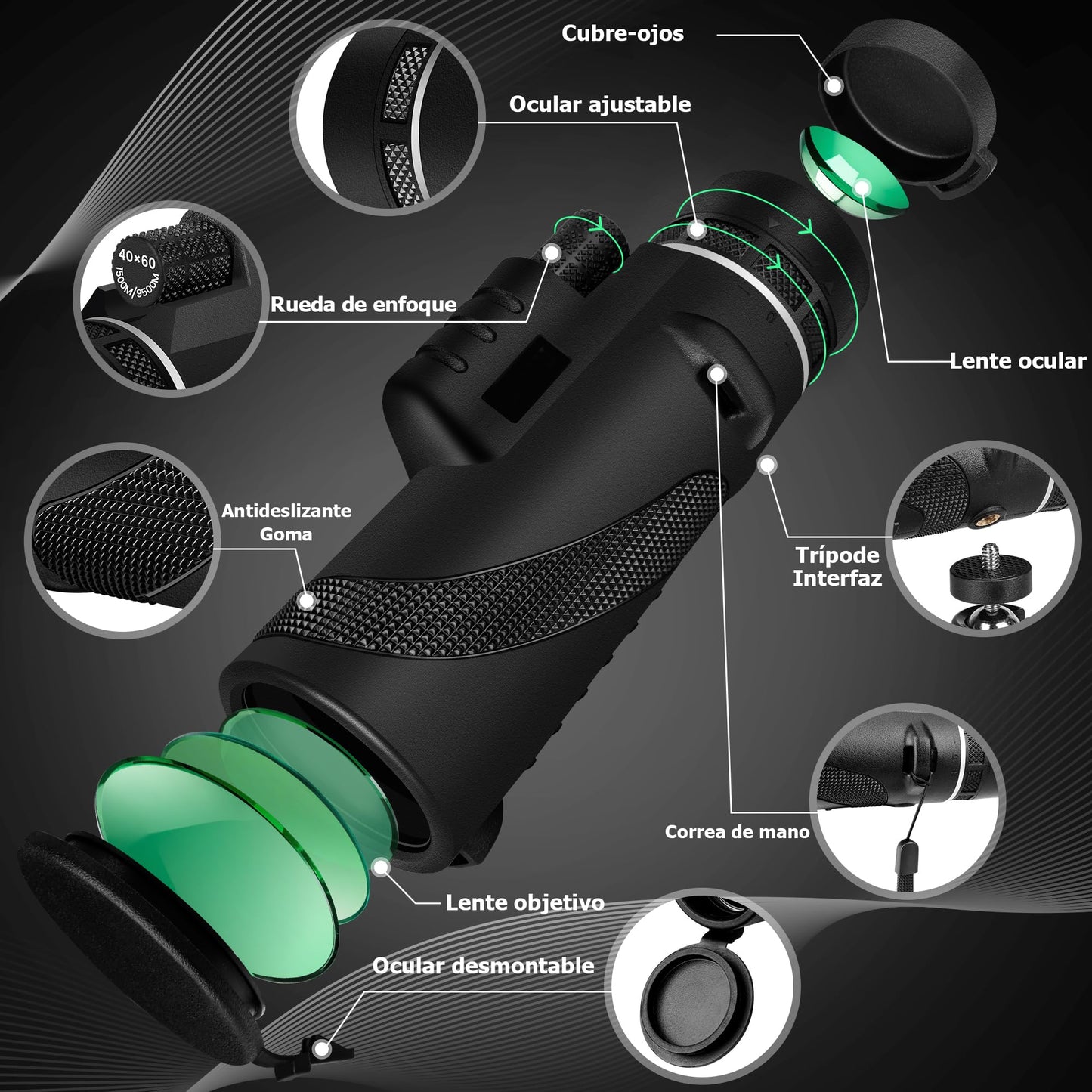 Cubre-ojos

Ocular ajustable

40×60
1500M/9500M

Rueda de enfoque

Lente ocular

Antideslizante
Goma

Trípode
Interfaz

Correa de mano

Lente objetivo

Ocular desmontable