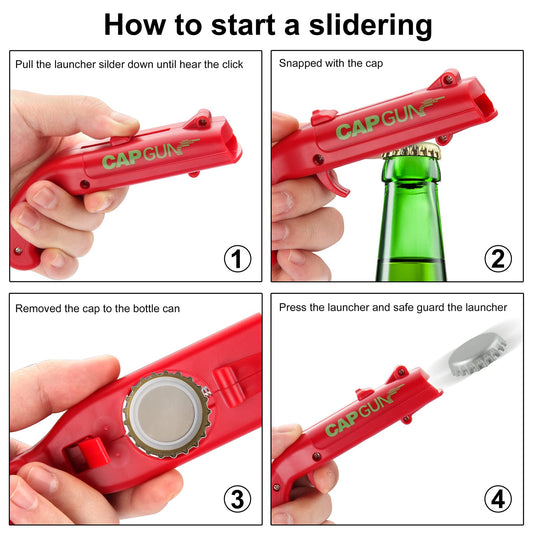 How to start a slidering

Pull the launcher silder down until hear the click

CAPGUN

①

Snapped with the cap

CAPGUN

②

Removed the cap to the bottle can

③

Press the launcher and safe guard the launcher

CAPGUN

④