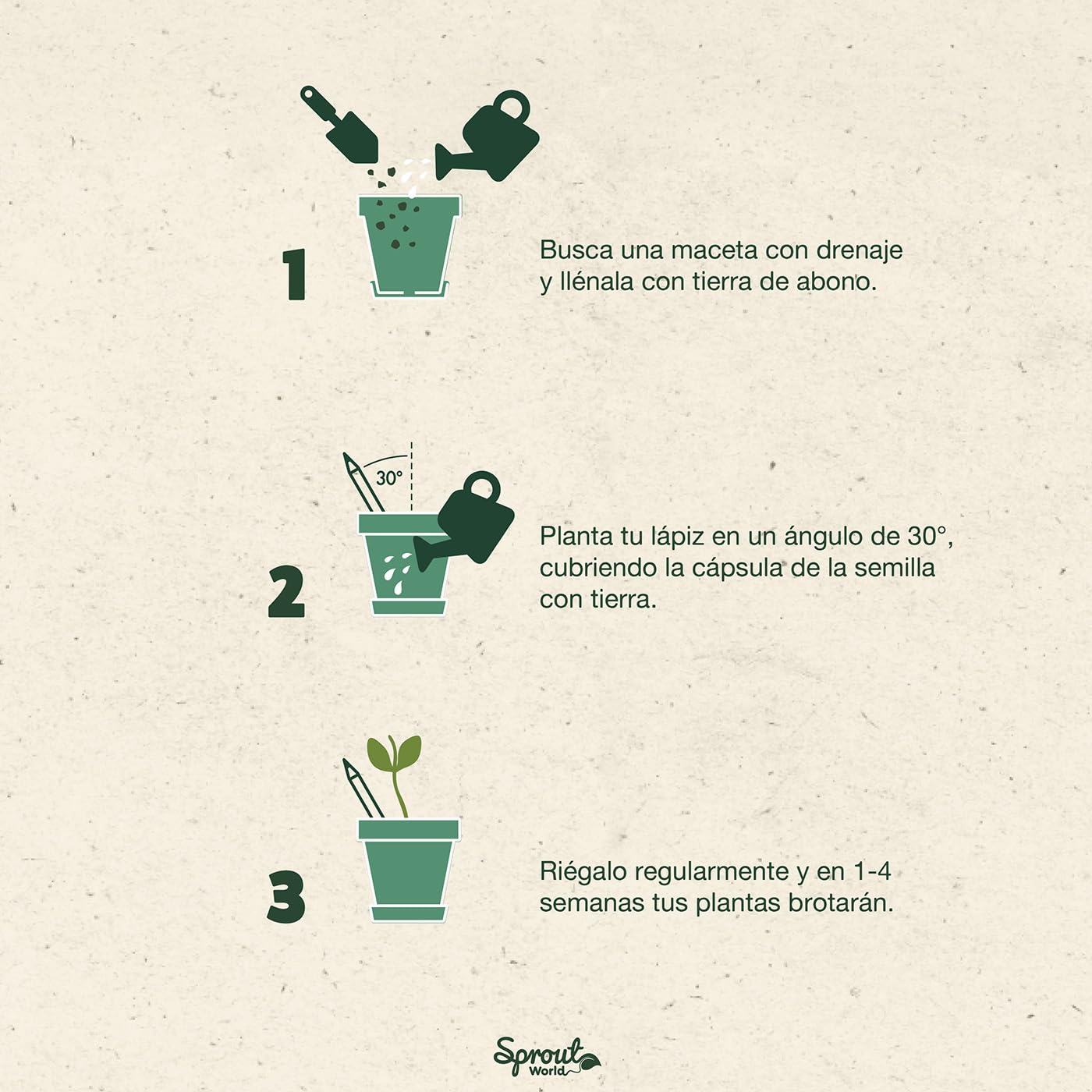 1

Busca una maceta con drenaje y llénala con tierra de abono.

30°

2

Planta tu lápiz en un ángulo de 30°, cubriendo la cápsula de la semilla con tierra.

3

Riégalo regularmente y en 1-4 semanas tus plantas brotarán.

Sprout World