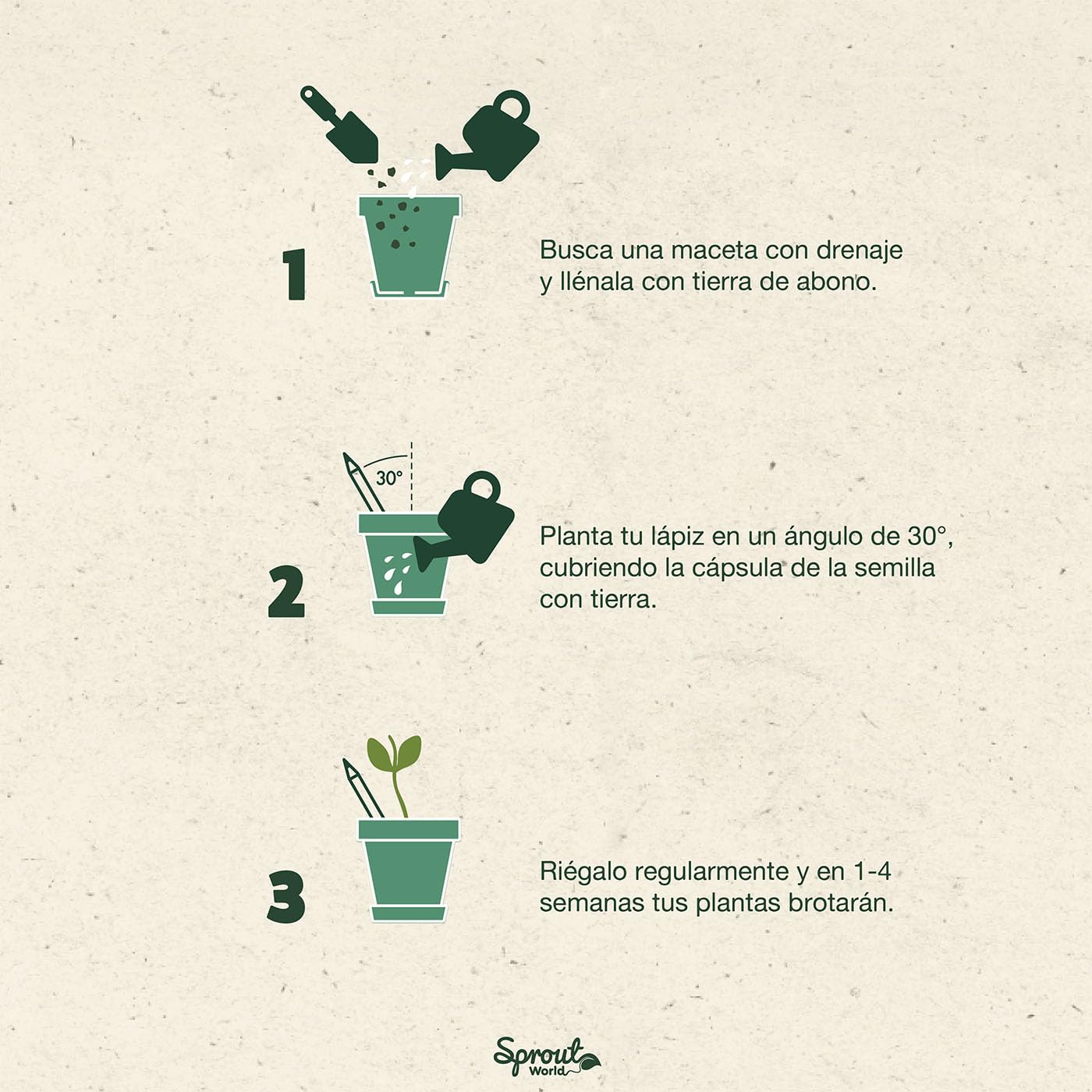 1

Busca una maceta con drenaje y llénala con tierra de abono.

30°

2

Planta tu lápiz en un ángulo de 30°, cubriendo la cápsula de la semilla con tierra.

3

Riégalo regularmente y en 1-4 semanas tus plantas brotarán.

Sprout World