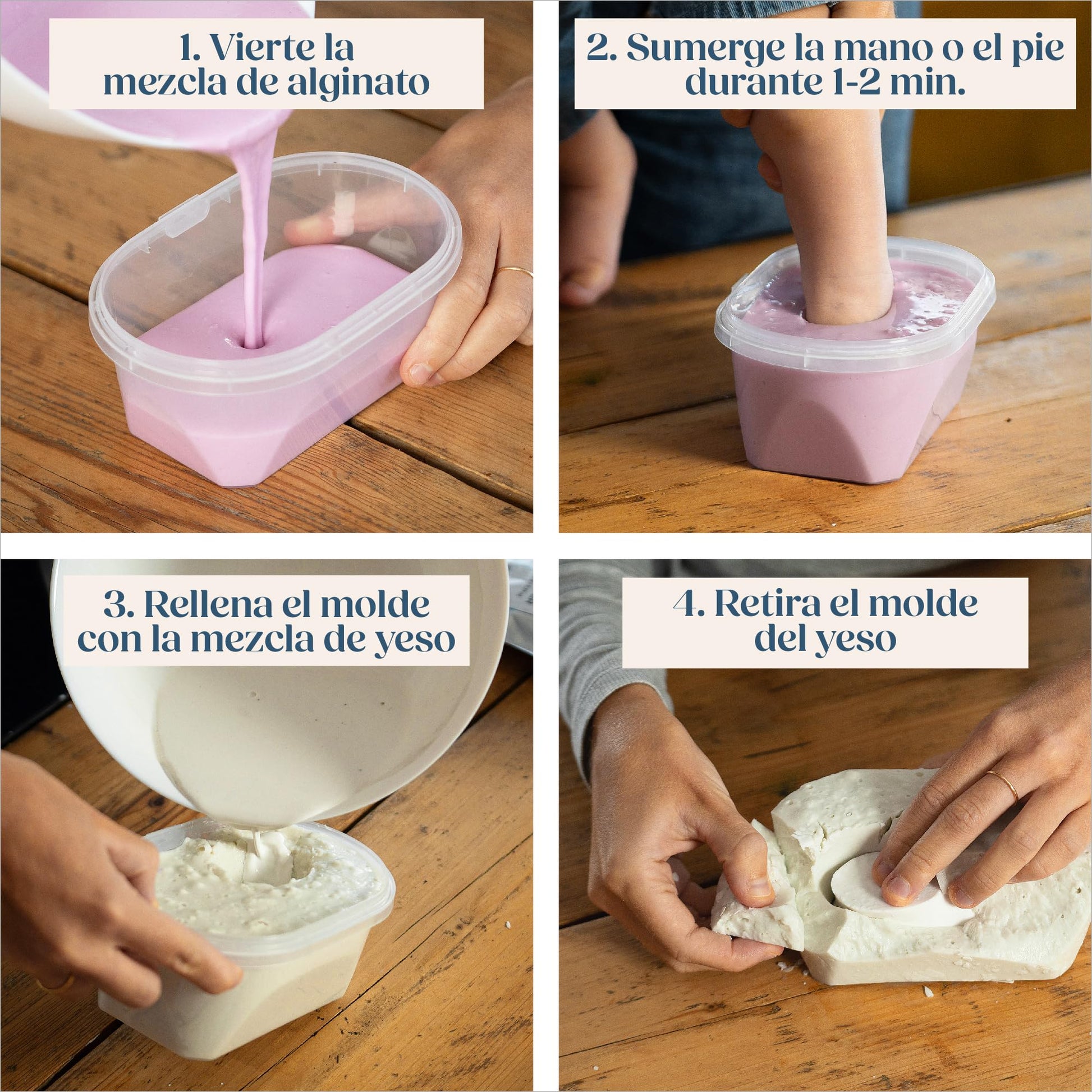 1. Vierte la mezcla de alginato

2. Sumerge la mano o el pie durante 1-2 min.

3. Rellena el molde con la mezcla de yeso

4. Retira el molde del yeso